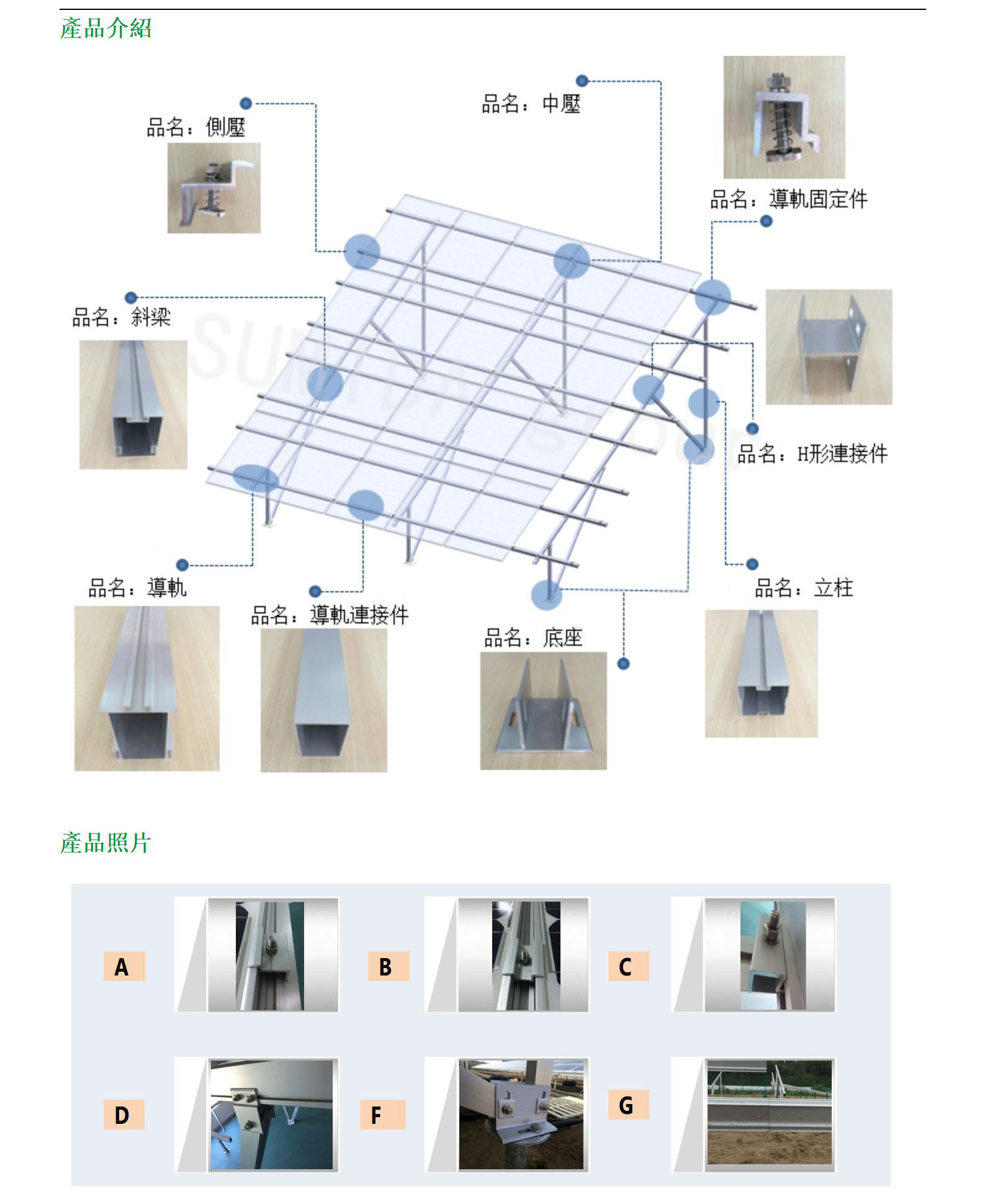 產品介紹

品名：側壓

品名：中壓

品名：導軌固定件

品名：斜梁

品名：H形連接件

品名：導軌

品名：導軌連接件

品名：底座

品名：立柱

產品照片

A

B

C

D

F

G